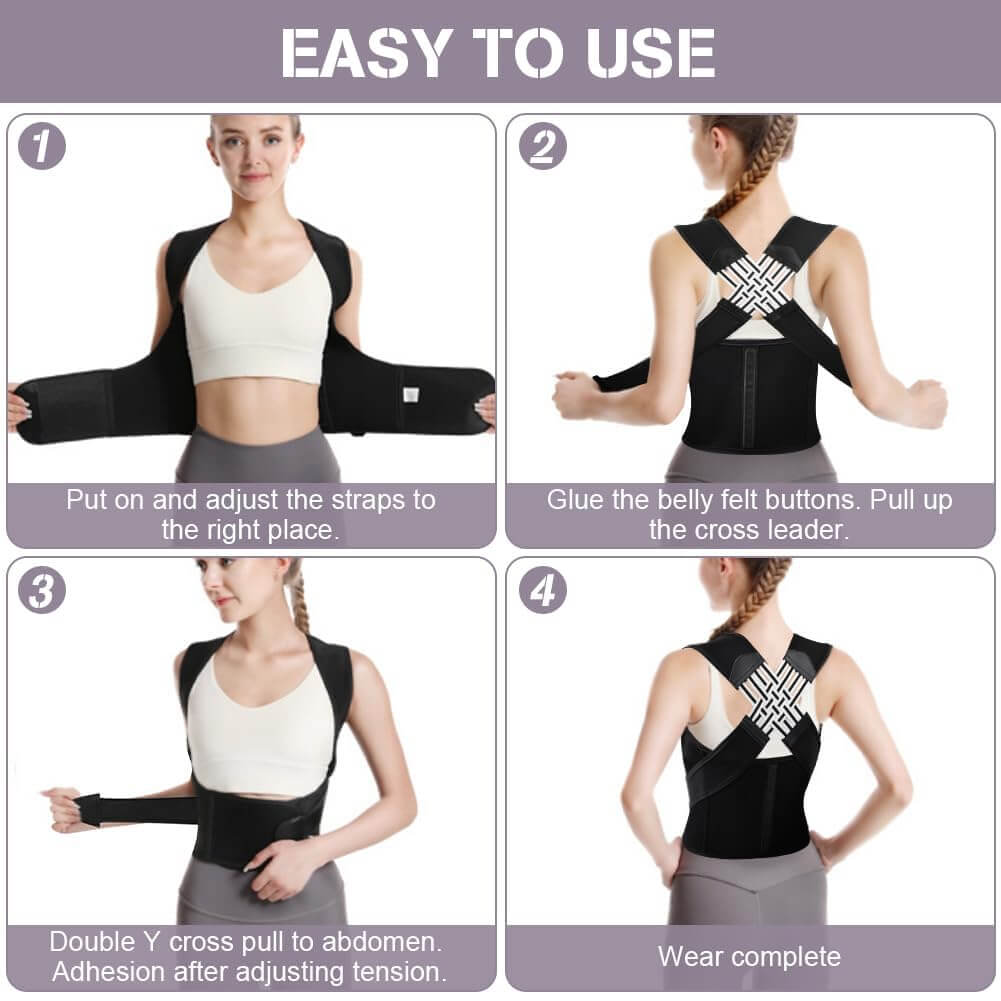 EASY TO USE

1

Put on and adjust the straps to the right place.

2

Glue the belly felt buttons. Pull up the cross leader.

3

Double Y cross pull to abdomen. Adhesion after adjusting tension.

4

Wear complete