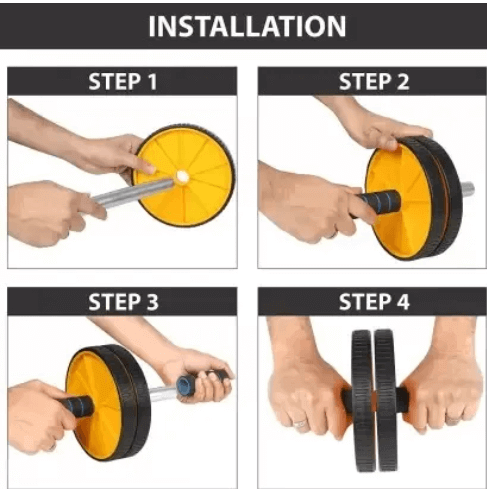 INSTALLATION

STEP 1

STEP 2

STEP 3

STEP 4