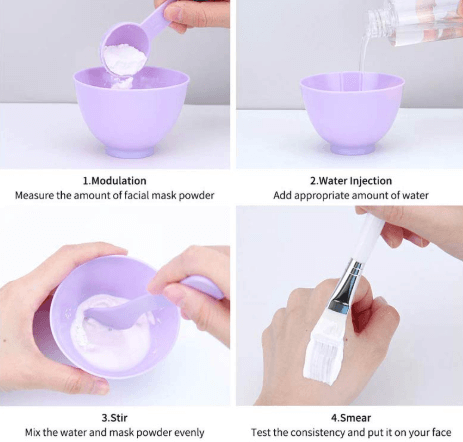 1.Modulation
Measure the amount of facial mask powder

2.Water Injection
Add appropriate amount of water

3.Stir
Mix the water and mask powder evenly

4.Smear
Test the consistency and put it on your face