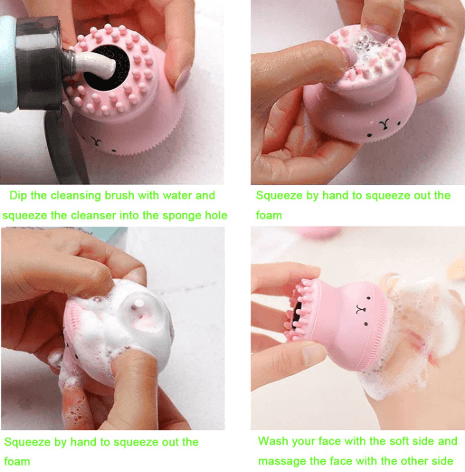 Dip the cleansing brush with water and squeeze the cleanser into the sponge hole

Squeeze by hand to squeeze out the foam

Squeeze by hand to squeeze out the foam

Wash your face with the soft side and massage the face with the other side