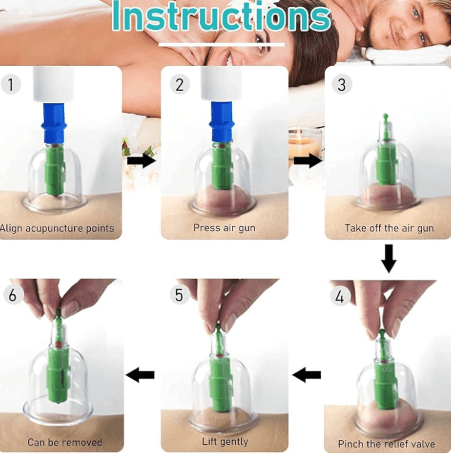 Instructions

1
Align acupuncture points

2
Press air gun

3
Take off the air gun

4
Pinch the relief valve

5
Lift gently

6
Can be removed