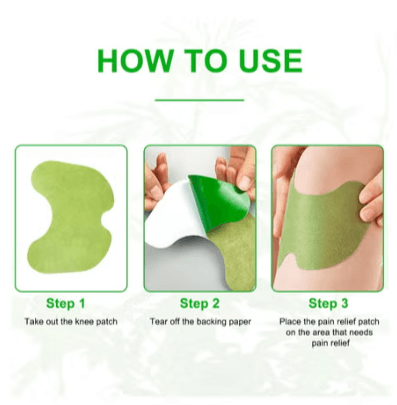 HOW TO USE

Step 1
Take out the knee patch

Step 2
Tear off the backing paper

Step 3
Place the pain relief patch on the area that needs pain relief