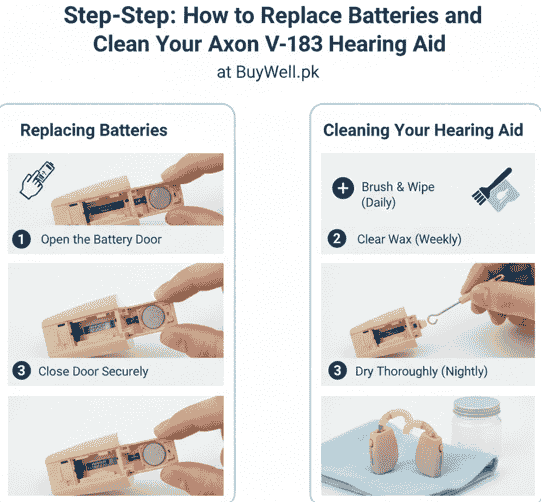 Step-Step: How to Replace Batteries and Clean Your Axon V-183 Hearing Aid

at BuyWell.pk

Replacing Batteries

1 Open the Battery Door

3 Close Door Securely

Cleaning Your Hearing Aid

+ Brush & Wipe (Daily)

2 Clear Wax (Weekly)

3 Dry Thoroughly (Nightly)